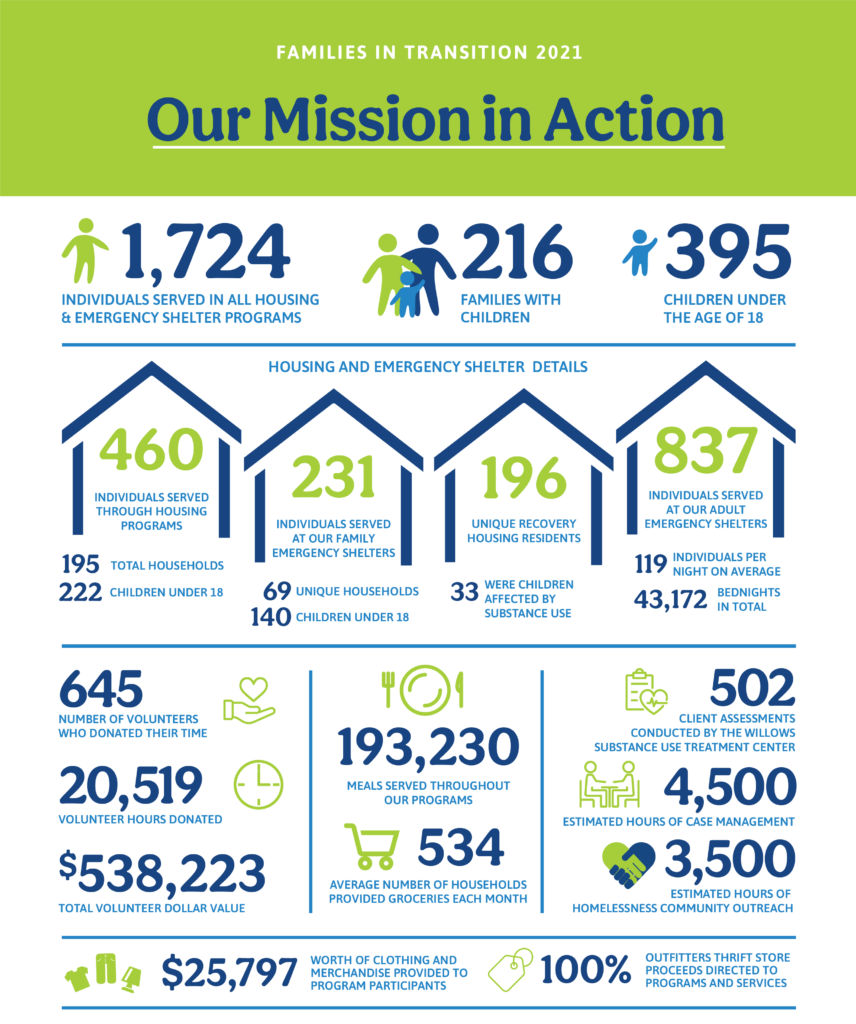 FAMILIES IN TRANSITION 2021

Our Mission in Action

1,724
INDIVIDUALS SERVED IN ALL HOUSING & EMERGENCY SHELTER PROGRAMS

216
FAMILIES WITH CHILDREN

395
CHILDREN UNDER THE AGE OF 18

HOUSING AND EMERGENCY SHELTER DETAILS

460
INDIVIDUALS SERVED THROUGH HOUSING PROGRAMS

195 TOTAL HOUSEHOLDS
222 CHILDREN UNDER 18

231
INDIVIDUALS SERVED AT OUR FAMILY EMERGENCY SHELTERS

69 UNIQUE HOUSEHOLDS
140 CHILDREN UNDER 18

196
UNIQUE RECOVERY HOUSING RESIDENTS

33 WERE CHILDREN AFFECTED BY SUBSTANCE USE

837
INDIVIDUALS SERVED AT OUR ADULT EMERGENCY SHELTERS

119 INDIVIDUALS PER NIGHT ON AVERAGE
43,172 BEDNIGHTS IN TOTAL

645
NUMBER OF VOLUNTEERS WHO DONATED THEIR TIME

20,519
VOLUNTEER HOURS DONATED

$538,223
TOTAL VOLUNTEER DOLLAR VALUE

193,230
MEALS SERVED THROUGHOUT OUR PROGRAMS

534
AVERAGE NUMBER OF HOUSEHOLDS PROVIDED GROCERIES EACH MONTH

502
CLIENT ASSESSMENTS CONDUCTED BY THE WILLOWS SUBSTANCE USE TREATMENT CENTER

4,500
ESTIMATED HOURS OF CASE MANAGEMENT

3,500
ESTIMATED HOURS OF HOMELESSNESS COMMUNITY OUTREACH

$25,797 WORTH OF CLOTHING AND MERCHANDISE PROVIDED TO PROGRAM PARTICIPANTS

100% OUTFITTERS THRIFT STORE PROCEEDS DIRECTED TO PROGRAMS AND SERVICES